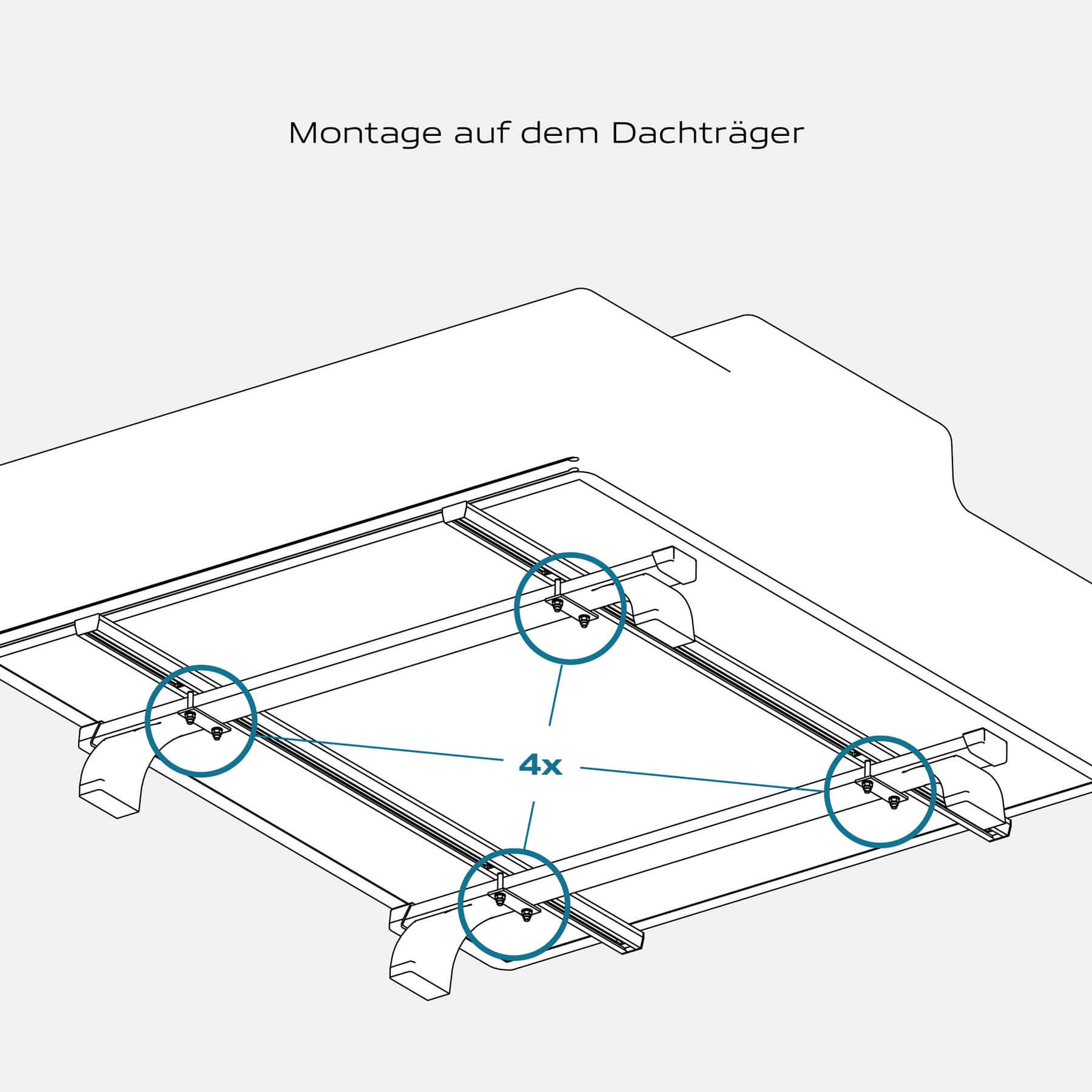 Montage auf dem Dachträger

4x